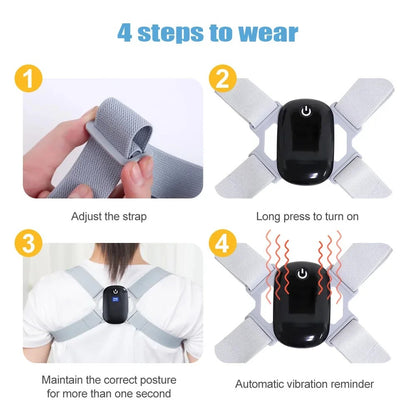 4 steps to wear

1

Adjust the strap

2

Long press to turn on

3

Maintain the correct posture for more than one second

4

Automatic vibration reminder