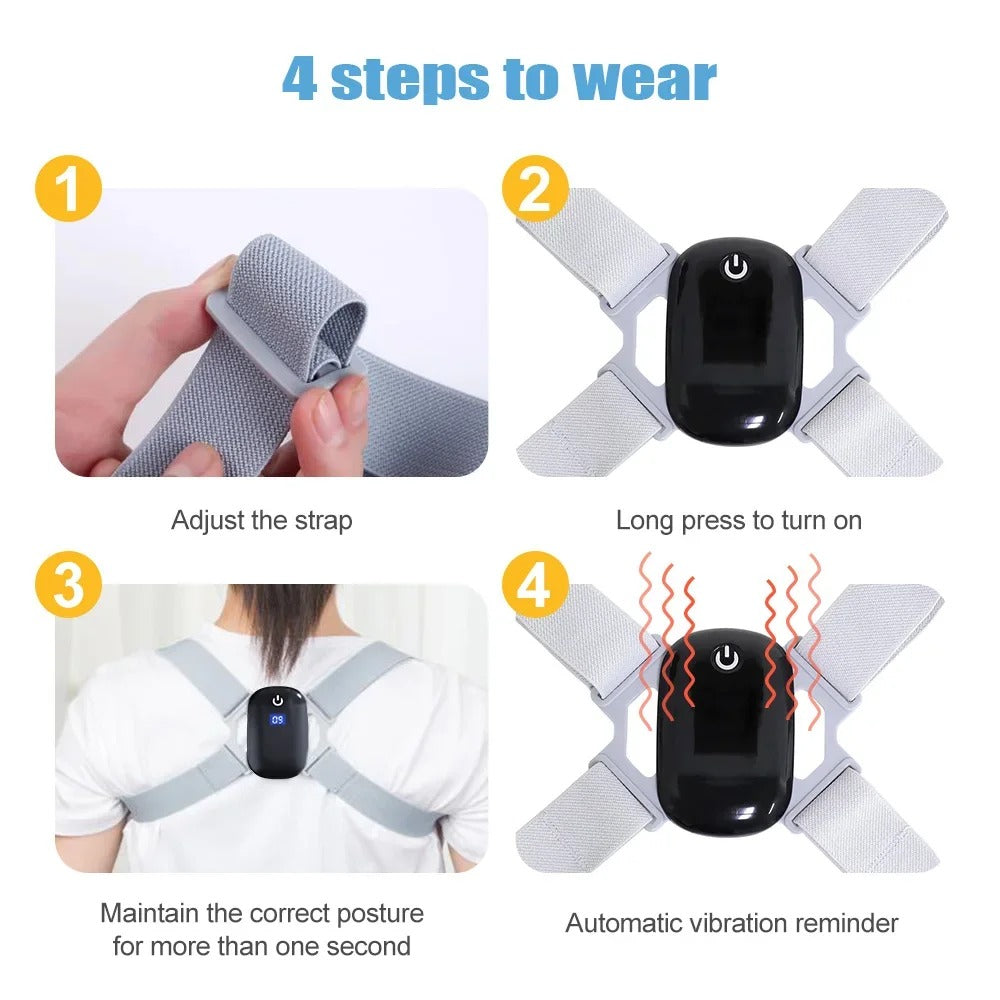 4 steps to wear

1

Adjust the strap

2

Long press to turn on

3

09

Maintain the correct posture for more than one second

4

Automatic vibration reminder