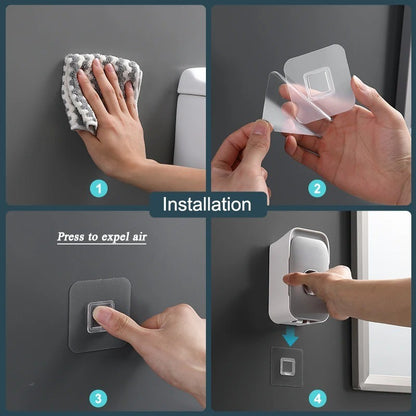 1

2

Installation

Press to expel air

3

4