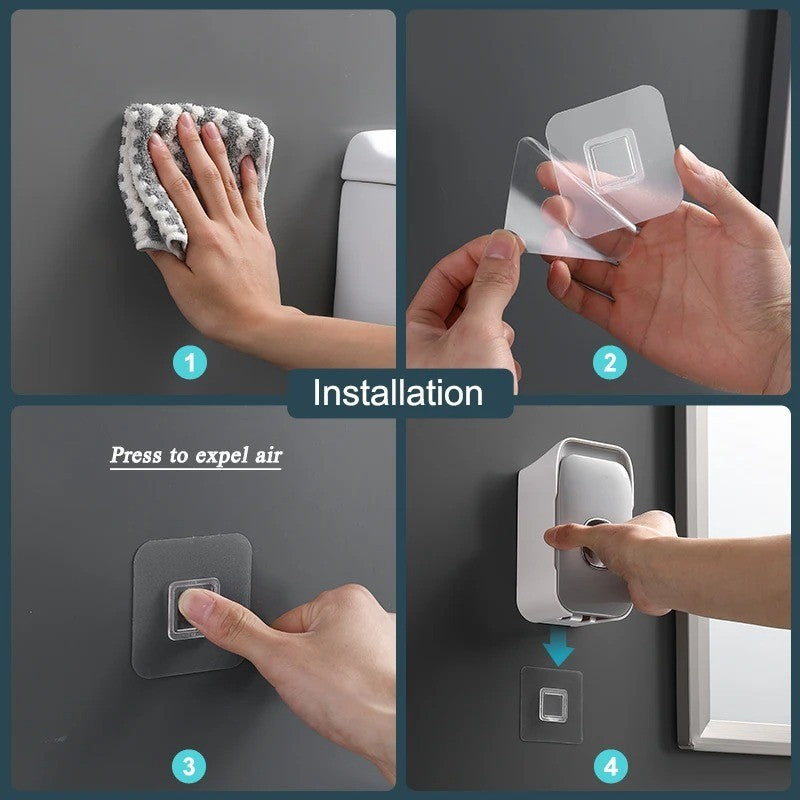 1

2

Installation

Press to expel air

3

4